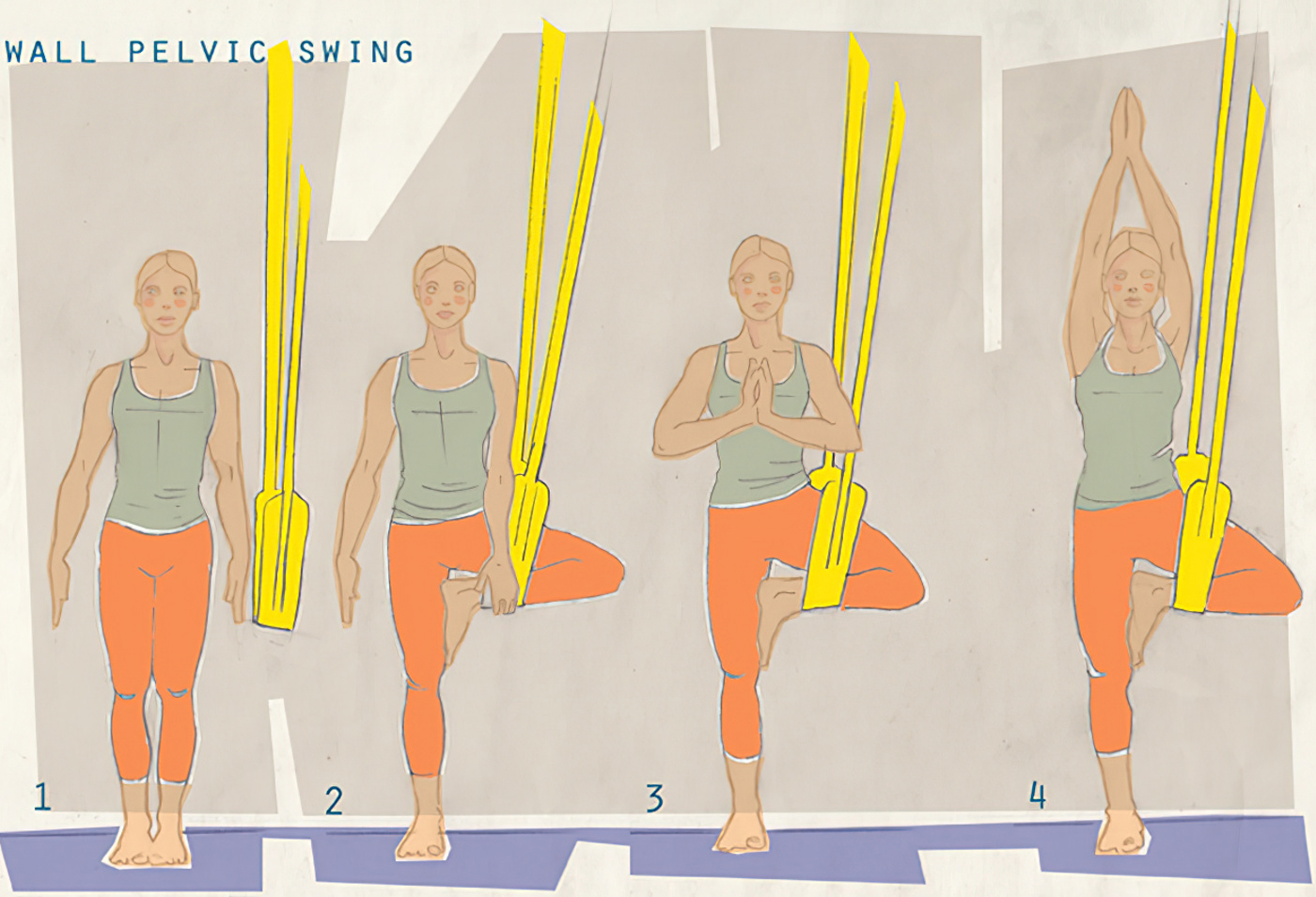 WALL PELVIC SWING

1

2

3

4